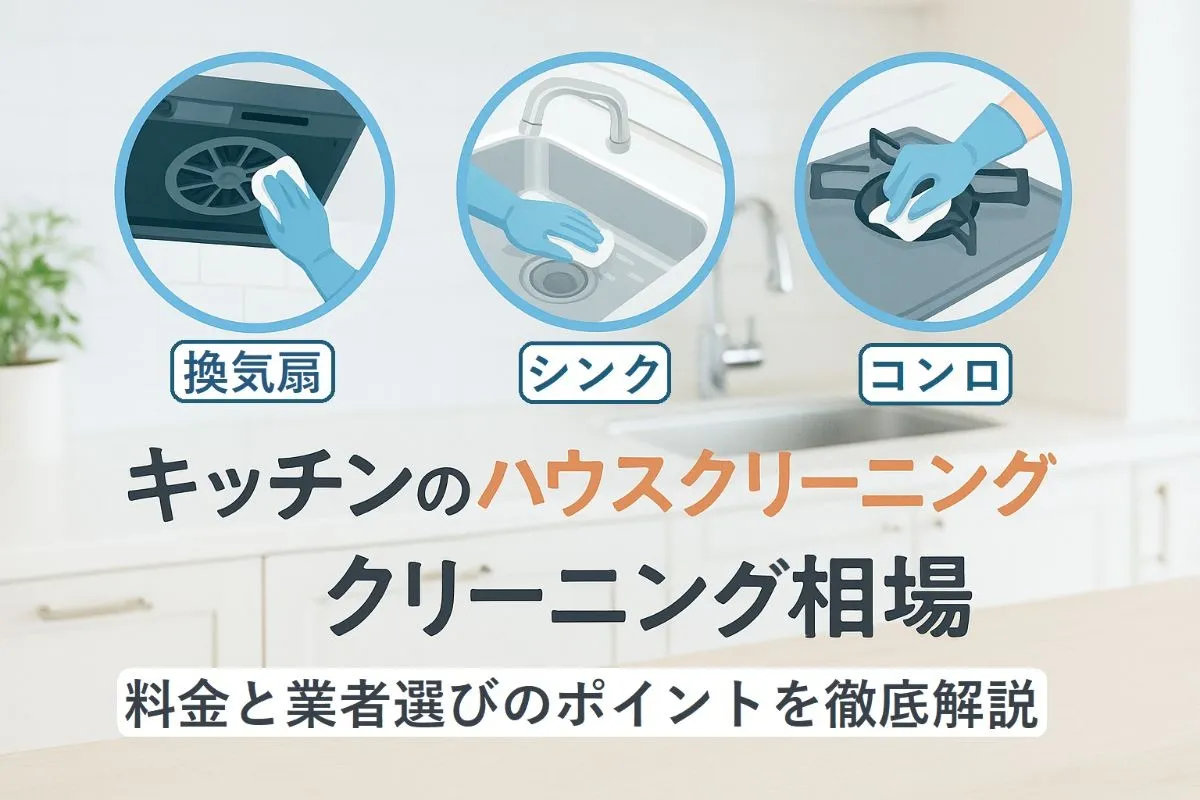 換気扇

シンク

コンロ

キッチンのハウスクリーニング
クリーニング相場

料金と業者選びのポイントを徹底解説